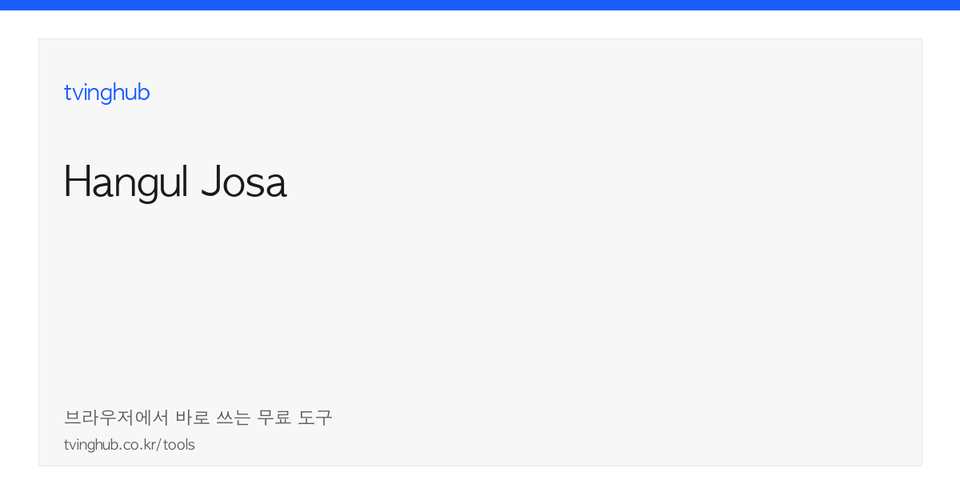 tvinghub

Hangul Josa

브라우저에서 바로 쓰는 무료 도구
tvinghub.co.kr/tools