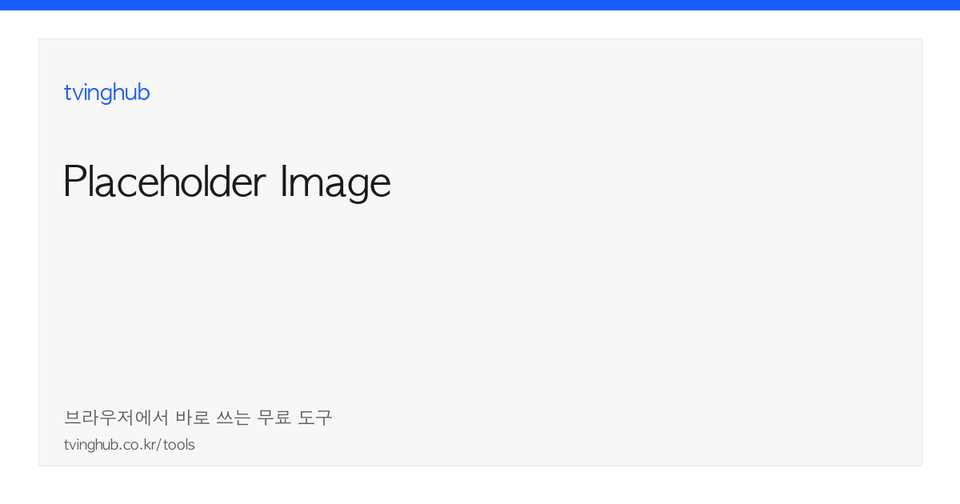 tvinghub

Placeholder Image

브라우저에서 바로 쓰는 무료 도구
tvinghub.co.kr/tools